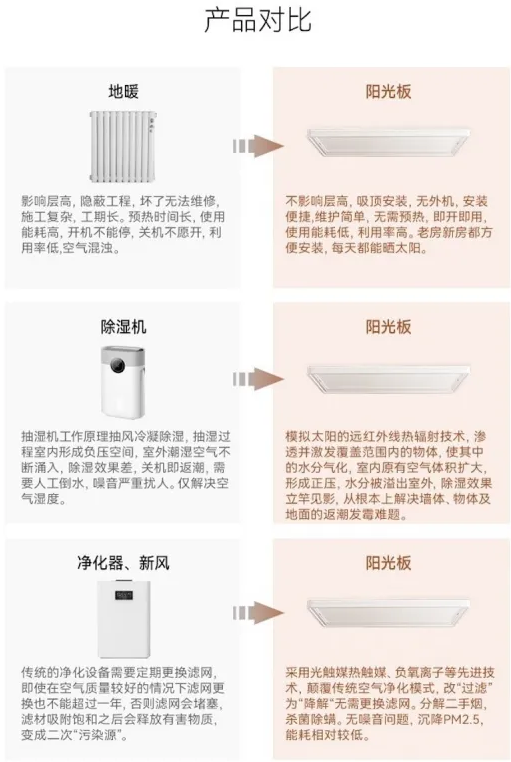 产品对比

地暖

影响层高，隐蔽工程，坏了无法维修，施工复杂，工期长。预热时间长，使用能耗高，开机不能停，关机不愿开，利用率低,空气混浊。

阳光板

不影响层高，吸顶安装，无外机，安装便捷,维护简单，无需预热，即开即用，使用能耗低，利用率高。老房新房都方便安装，每天都能晒太阳。

除湿机

抽湿机工作原理抽风冷凝除湿，抽湿过程室内形成负压空间，室外潮湿空气不断涌入，除湿效果差，关机即返潮，需要人工倒水，噪音严重扰人。仅解决空气湿度。

阳光板

模拟太阳的远红外线热辐射技术，渗透并激发覆盖范围内的物体，使其中的水分气化，室内原有空气体积扩大，形成正压，水分被溢出室外，除湿效果立竿见影，从根本上解决墙体、物体及地面的返潮发霉难题。

净化器、新风

传统的净化设备需要定期更换滤网，即使在空气质量较好的情况下滤网更换也不能超过一年，否则滤网会堵塞，滤材吸附饱和之后会释放有害物质，变成二次“污染源”。

阳光板

采用光触媒热触媒、负氧离子等先进技术，颠覆传统空气净化模式，改“过滤”为“降解”无需更换滤网。分解二手烟，杀菌除螨。无噪音问题，沉降PM2.5，能耗相对较低。